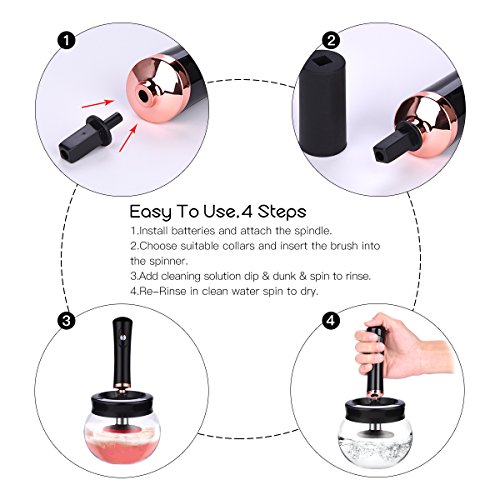 1

2

Easy To Use.4 Steps

1.Install batteries and attach the spindle.
2.Choose suitable collars and insert the brush into the spinner.
3.Add cleaning solution dip & dunk & spin to rinse.
4.Re-Rinse in clean water spin to dry.

3

4