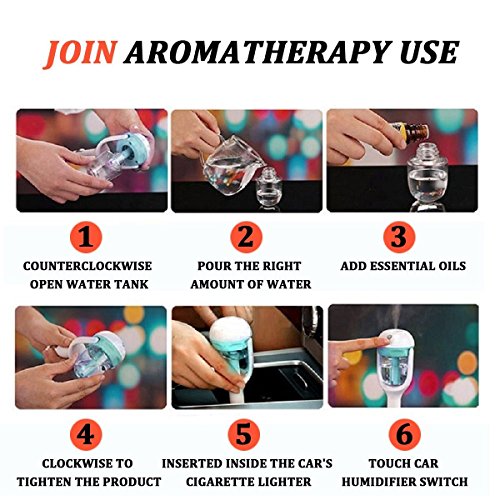 JOIN AROMATHERAPY USE

1
COUNTERCLOCKWISE OPEN WATER TANK

2
POUR THE RIGHT AMOUNT OF WATER

3
ADD ESSENTIAL OILS

4
CLOCKWISE TO TIGHTEN THE PRODUCT

5
INSERTED INSIDE THE CAR'S CIGARETTE LIGHTER

6
TOUCH CAR HUMIDIFIER SWITCH