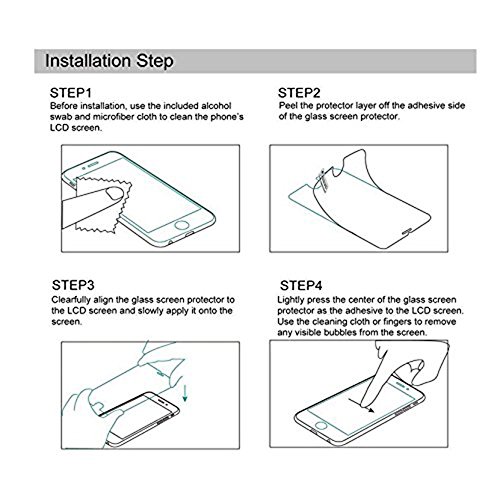 Installation Step

STEP1
Before installation, use the included alcohol swab and microfiber cloth to clean the phone's LCD screen.

STEP2
Peel the protector layer off the adhesive side of the glass screen protector.

STEP3
Clearfully align the glass screen protector to the LCD screen and slowly apply it onto the screen.

STEP4
Lightly press the center of the glass screen protector as the adhesive to the LCD screen. Use the cleaning cloth or fingers to remove any visible bubbles from the screen.