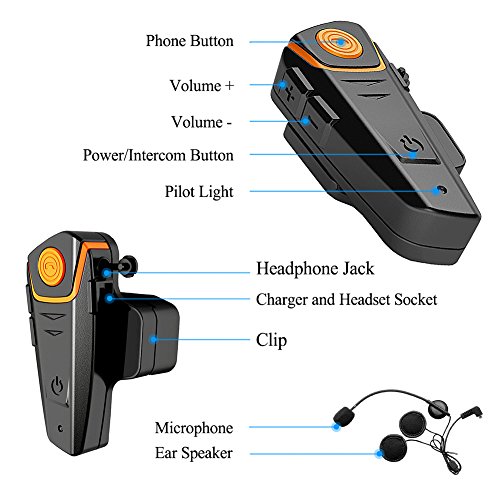 Phone Button
Volume +
Volume -
Power/Intercom Button
Pilot Light
Headphone Jack
Charger and Headset Socket
Clip
Microphone
Ear Speaker