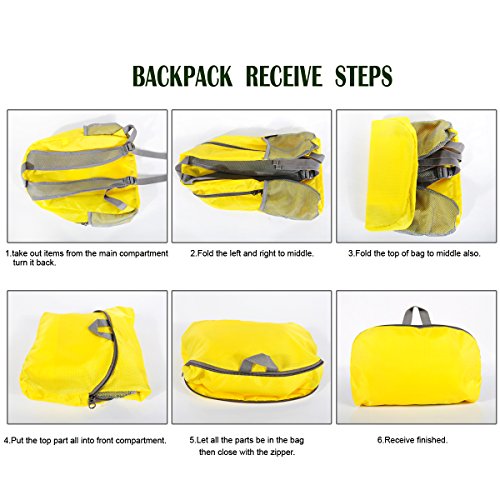 BACKPACK RECEIVE STEPS

1.take out items from the main compartment turn it back.

2.Fold the left and right to middle.

3.Fold the top of bag to middle also.

4.Put the top part all into front compartment.

5.Let all the parts be in the bag then close with the zipper.

6.Receive finished.