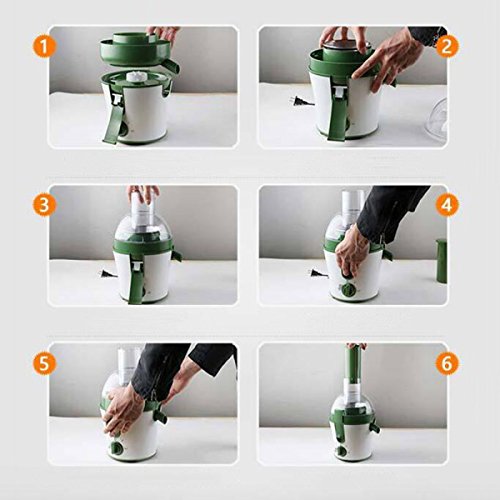 1
2
3
4
5
6