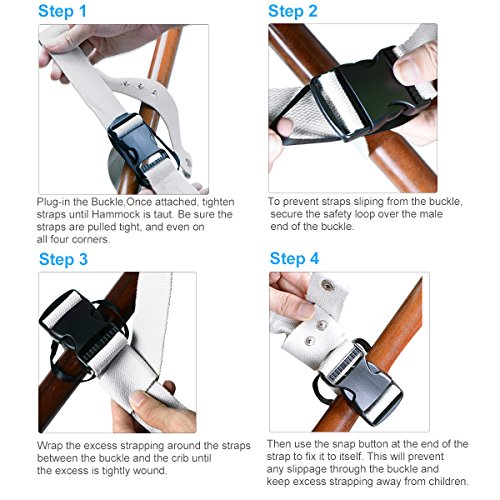 Step 1

Plug-in the Buckle,Once attached, tighten straps until Hammock is taut. Be sure the straps are pulled tight, and even on all four corners.

Step 2

To prevent straps sliping from the buckle, secure the safety loop over the male end of the buckle.

Step 3

Wrap the excess strapping around the straps between the buckle and the crib until the excess is tightly wound.

Step 4

Then use the snap button at the end of the strap to fix it to itself. This will prevent any slippage through the buckle and keep excess strapping away from children.