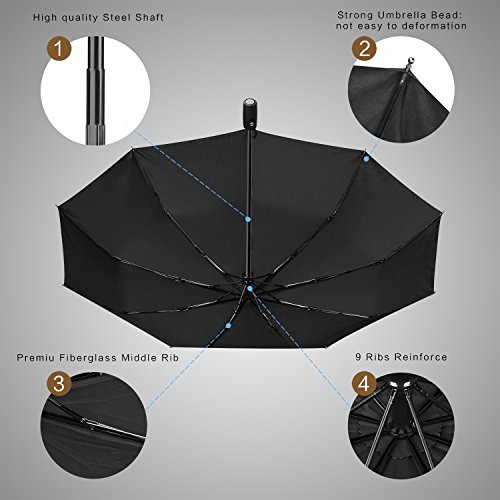 High quality Steel Shaft

1

Strong Umbrella Bead: not easy to deformation

2

Premiu Fiberglass Middle Rib

3

9 Ribs Reinforce

4