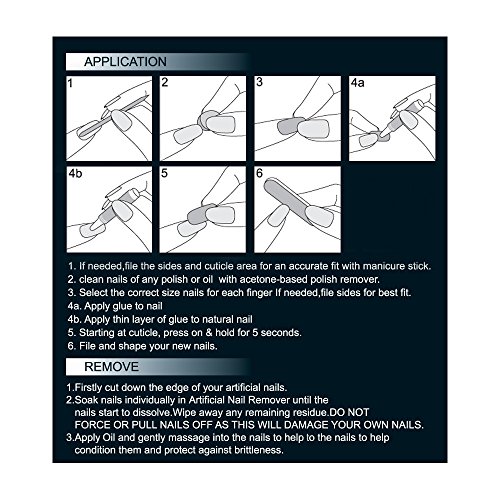 APPLICATION

1

2

3

4a

4b

5

6

1. If needed,file the sides and cuticle area for an accurate fit with manicure stick.
2. clean nails of any polish or oil with acetone-based polish remover.
3. Select the correct size nails for each finger If needed,file sides for best fit.
4a. Apply glue to nail
4b. Apply thin layer of glue to natural nail
5. Starting at cuticle, press on & hold for 5 seconds.
6. File and shape your new nails.

REMOVE

1.Firstly cut down the edge of your artificial nails.
2.Soak nails individually in Artificial Nail Remover until the nails start to dissolve.Wipe away any remaining residue.DO NOT FORCE OR PULL NAILS OFF AS THIS WILL DAMAGE YOUR OWN NAILS.
3.Apply Oil and gently massage into the nails to help to the nails to help condition them and protect against brittleness.