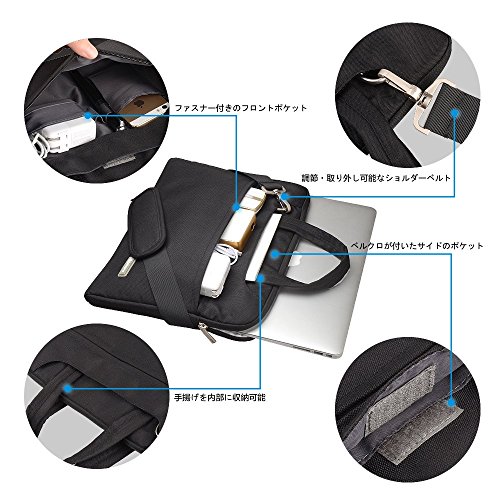 ファスナー付きのフロントポケット

調節・取り外し可能なショルダーベルト

ベルクロが付いたサイドのポケット

手提げを内部に収納可能