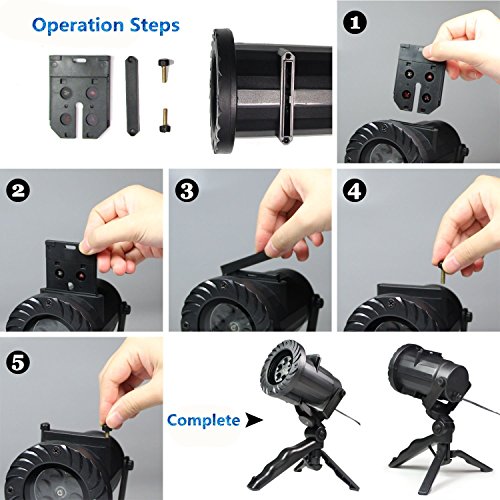 Operation Steps

1

2

3

4

5

Complete