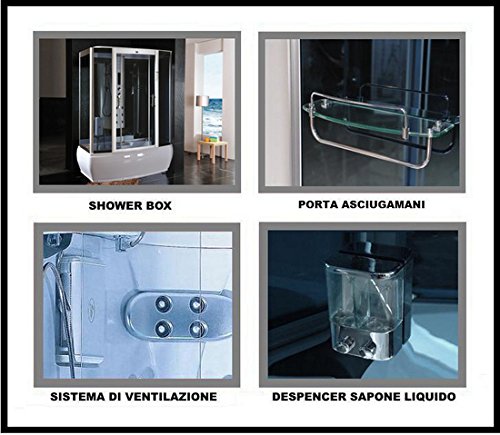 SHOWER BOX

PORTA ASCIUGAMANI

SISTEMA DI VENTILAZIONE

DESPENCER SAPONE LIQUIDO