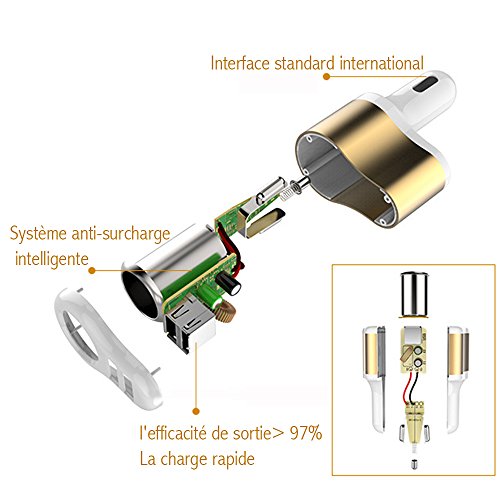 Interface standard international

Système anti-surcharge intelligente

l'efficacité de sortie> 97%
La charge rapide