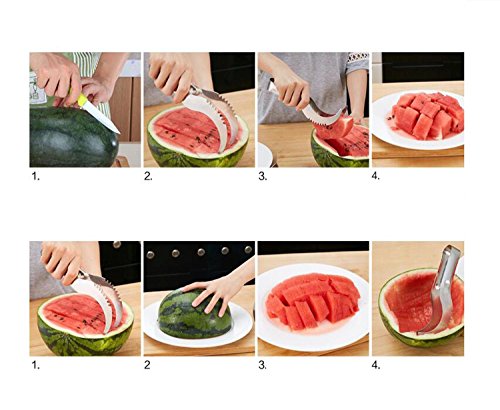 1.

2.

3.

4.

1.

2

3.

4.