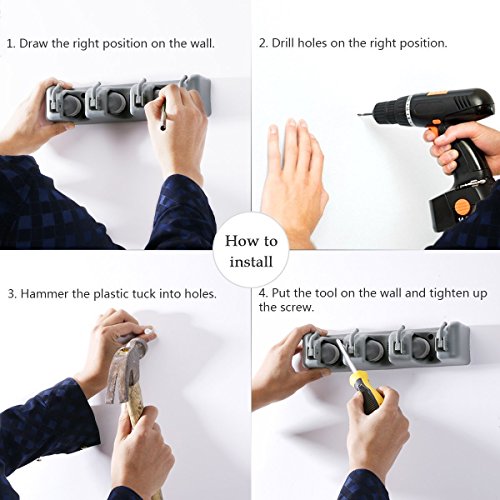 1. Draw the right position on the wall.

2. Drill holes on the right position.

How to install

3. Hammer the plastic tuck into holes.

4. Put the tool on the wall and tighten up the screw.