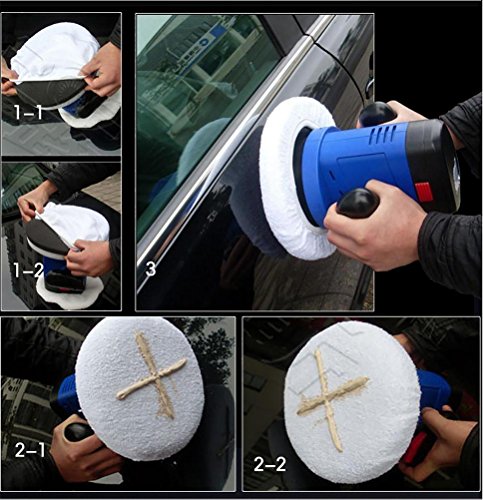 1-1

1-2

3

2-1

2-2