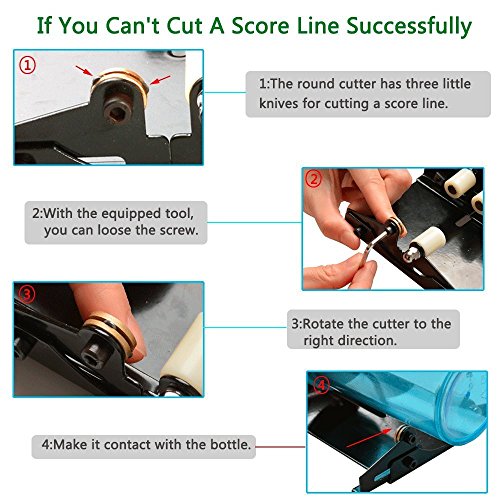 If You Can't Cut A Score Line Successfully

①

1:The round cutter has three little knives for cutting a score line.

②

2:With the equipped tool, you can loose the screw.

③

3:Rotate the cutter to the right direction.

④

4:Make it contact with the bottle.