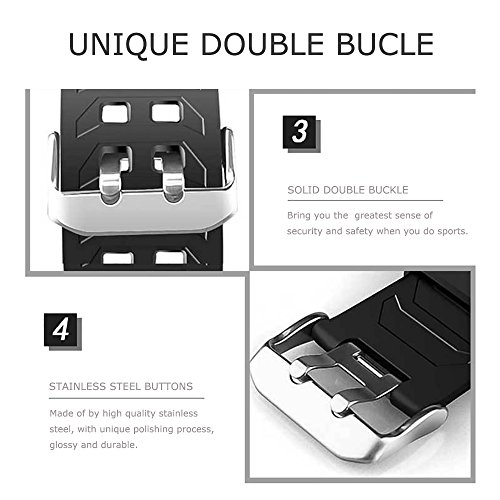 UNIQUE DOUBLE BUCLE

3

SOLID DOUBLE BUCKLE

Bring you the greatest sense of security and safety when you do sports.

4

STAINLESS STEEL BUTTONS

Made of by high quality stainless steel, with unique polishing process, glossy and durable.