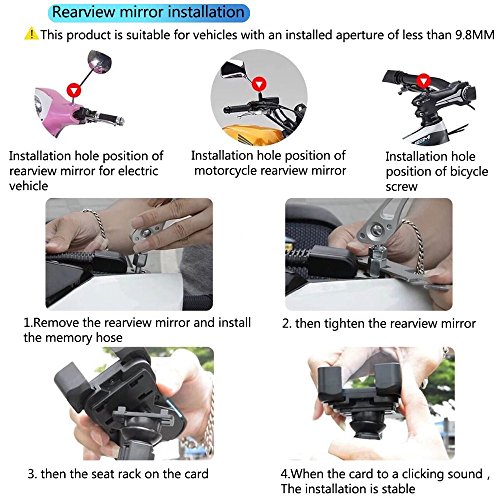 Rearview mirror installation

This product is suitable for vehicles with an installed aperture of less than 9.8MM

Installation hole position of rearview mirror for electric vehicle

Installation hole position of motorcycle rearview mirror

Installation hole position of bicycle screw

1.Remove the rearview mirror and install the memory hose

2. then tighten the rearview mirror

3. then the seat rack on the card

4.When the card to a clicking sound , The installation is stable