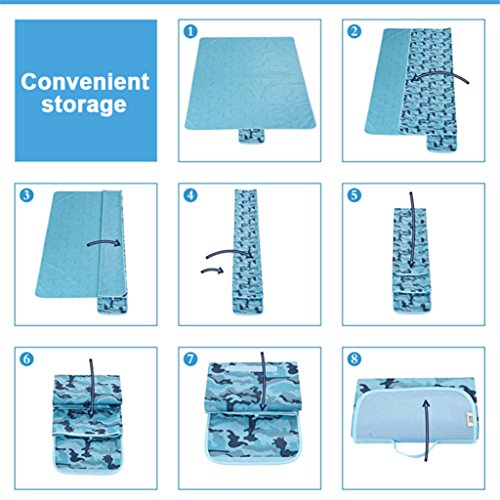 Convenient storage

1

2

3

4

5

6

7

8