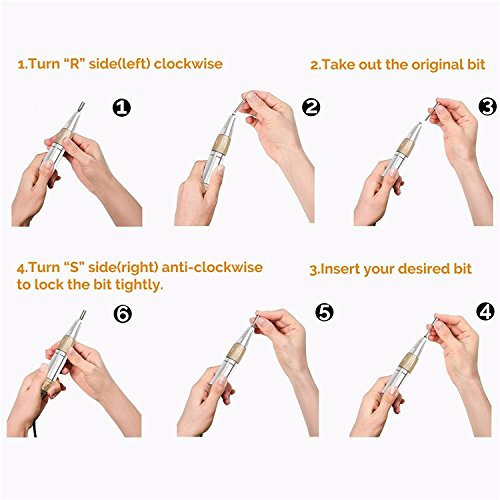 1.Turn “R” side(left) clockwise

2.Take out the original bit

1

2

3

4.Turn “S” side(right) anti-clockwise to lock the bit tightly.

3.Insert your desired bit

6

5

4