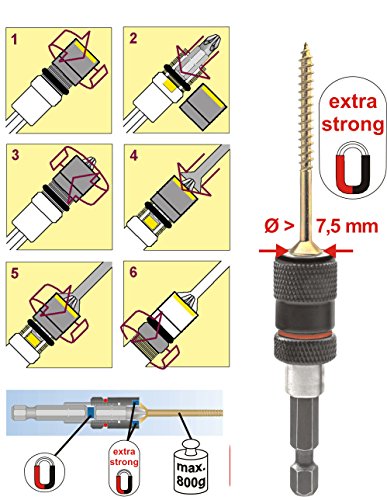 1

2

3

4

5

6

extra strong

Ø > 7,5 mm

extra strong

max. 800g