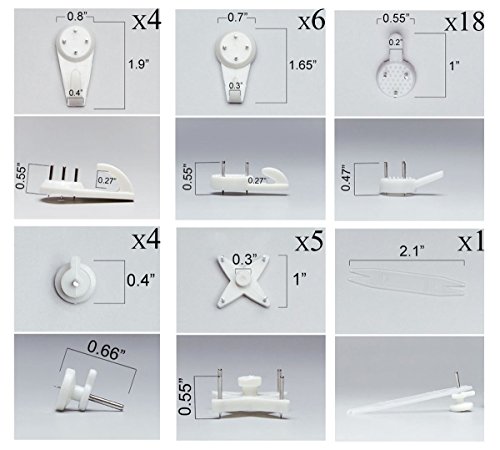 0.8"
x4
1.9"
0.4"

0.7"
x6
1.65"
0.3"

0.55"
x18
0.2"
1"

0.55"
0.27"

0.55"
0.27"

0.47"

x4
0.4"

x5
0.3"
1"

x1
2.1"

0.66"

0.55"