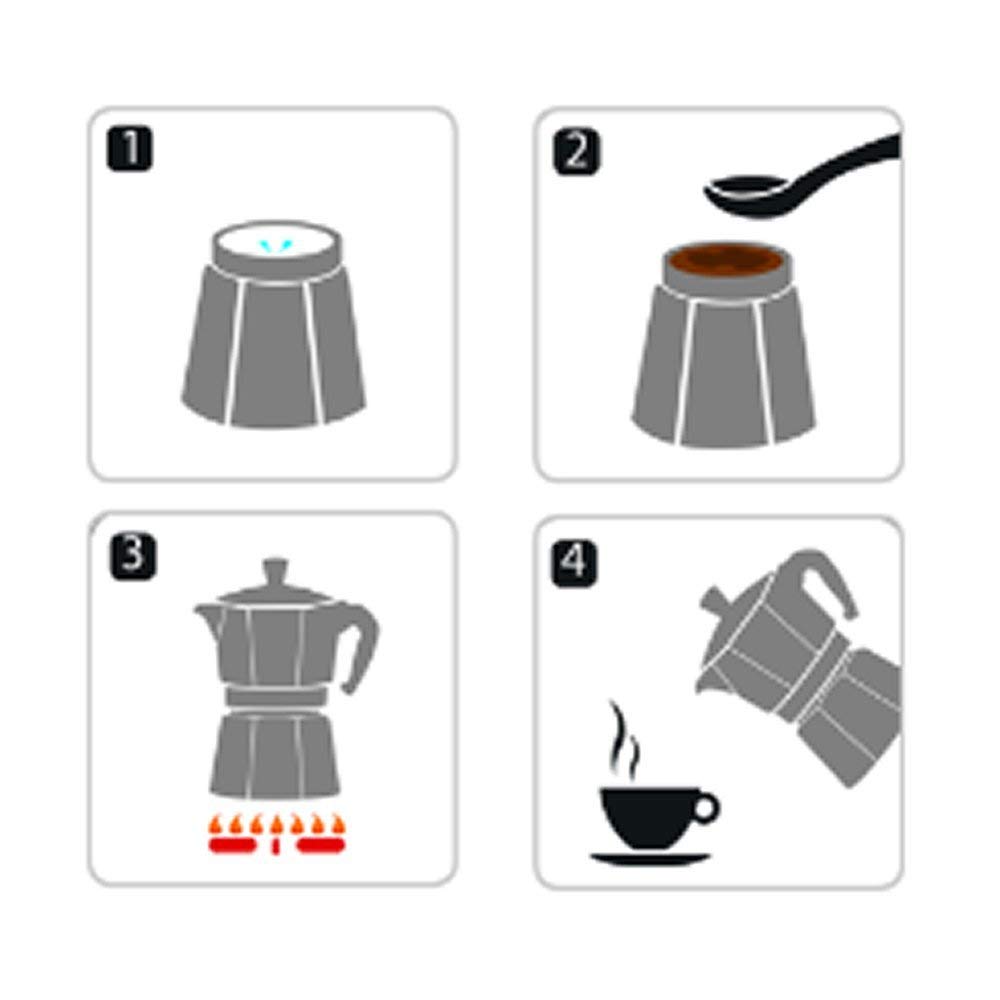 1

2

3

4