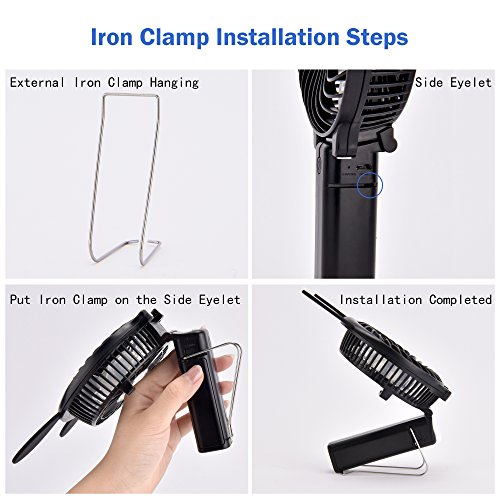 Iron Clamp Installation Steps

External Iron Clamp Hanging

Side Eyelet

Put Iron Clamp on the Side Eyelet

Installation Completed