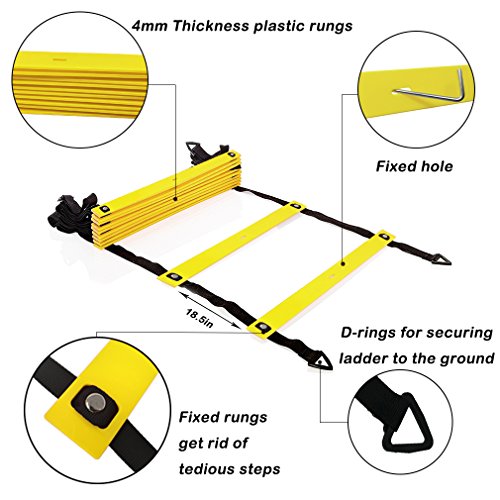 4mm Thickness plastic rungs

Fixed hole

18.5in

D-rings for securing ladder to the ground

Fixed rungs get rid of tedious steps