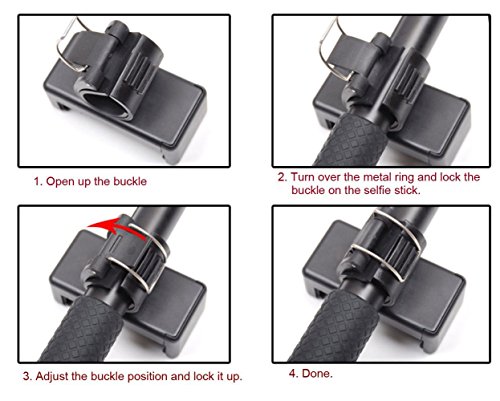 1. Open up the buckle

2. Turn over the metal ring and lock the buckle on the selfie stick.

3. Adjust the buckle position and lock it up.

4. Done.