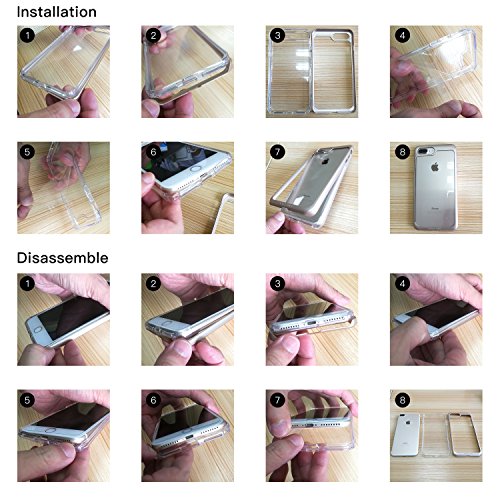 Installation

1

2

3

4

5

6

7

8

Disassemble

1

2

3

4

5

6

7

8