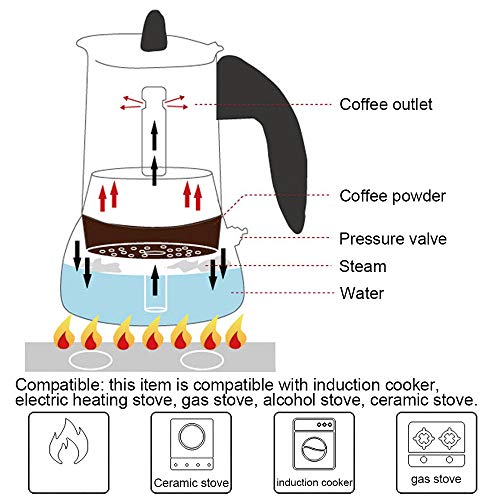 Coffee outlet

Coffee powder

Pressure valve

Steam

Water

Compatible: this item is compatible with induction cooker, electric heating stove, gas stove, alcohol stove, ceramic stove.

Ceramic stove

induction cooker

gas stove