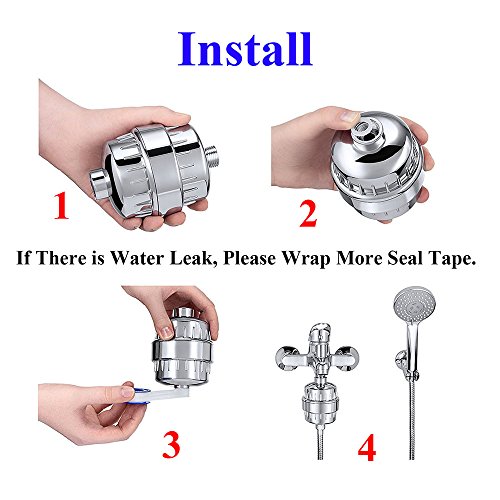 Install

1

2

If There is Water Leak, Please Wrap More Seal Tape.

3

4