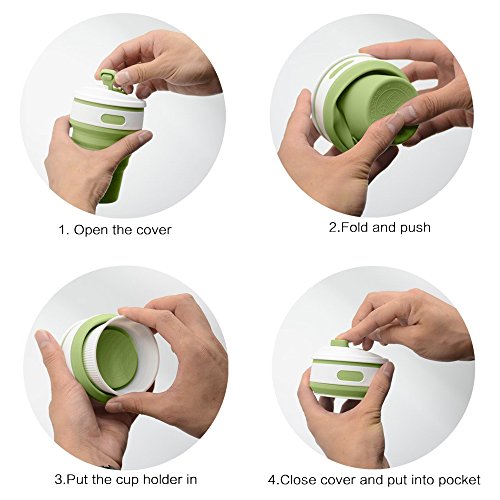 1. Open the cover

2.Fold and push

3.Put the cup holder in

4.Close cover and put into pocket