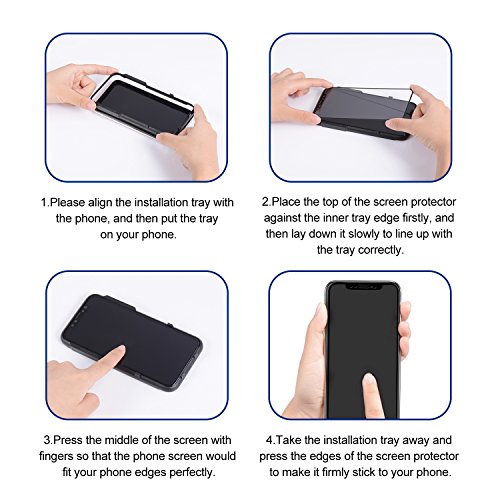 1.Please align the installation tray with the phone, and then put the tray on your phone.

2.Place the top of the screen protector against the inner tray edge firstly, and then lay down it slowly to line up with the tray correctly.

3.Press the middle of the screen with fingers so that the phone screen would fit your phone edges perfectly.

4.Take the installation tray away and press the edges of the screen protector to make it firmly stick to your phone.