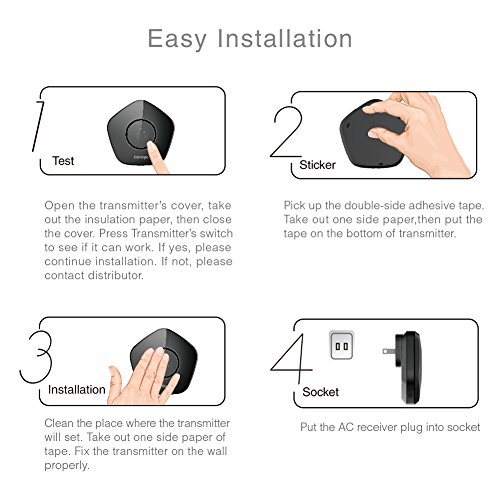 Easy Installation

1
Test

Open the transmitter's cover, take out the insulation paper, then close the cover. Press Transmitter's switch to see if it can work. If yes, please continue installation. If not, please contact distributor.

2
Sticker

Pick up the double-side adhesive tape. Take out one side paper,then put the tape on the bottom of transmitter.

3
Installation

Clean the place where the transmitter will set. Take out one side paper of tape. Fix the transmitter on the wall properly.

4
Socket

Put the AC receiver plug into socket