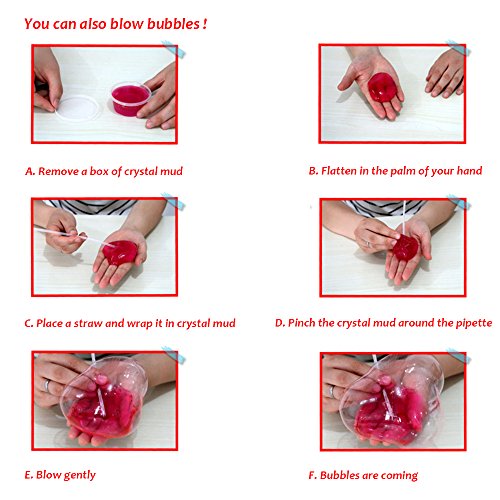 You can also blow bubbles !

A. Remove a box of crystal mud

B. Flatten in the palm of your hand

C. Place a straw and wrap it in crystal mud

D. Pinch the crystal mud around the pipette

E. Blow gently

F. Bubbles are coming