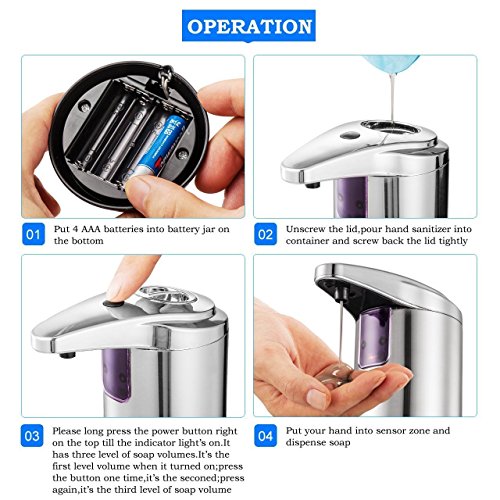 OPERATION

01 Put 4 AAA batteries into battery jar on the bottom

02 Unscrew the lid,pour hand sanitizer into container and screw back the lid tightly

03 Please long press the power button right on the top till the indicator light's on.It has three level of soap volumes.It's the first level volume when it turned on;press the button one time,it's the seconed;press again,it's the third level of soap volume

04 Put your hand into sensor zone and dispense soap