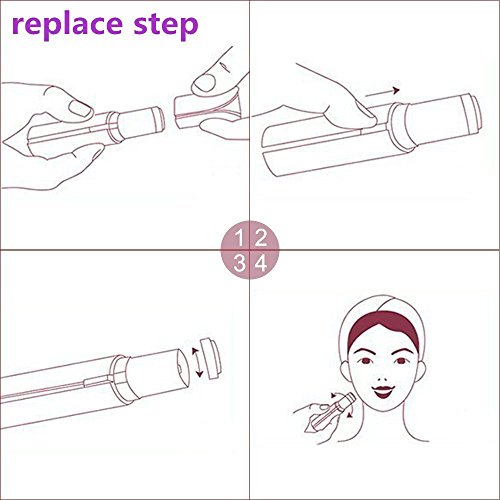 replace step

1 2
3 4