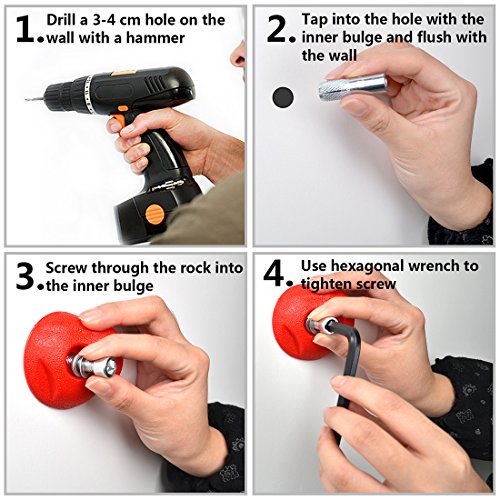 1. Drill a 3-4 cm hole on the wall with a hammer

2. Tap into the hole with the inner bulge and flush with the wall

3. Screw through the rock into the inner bulge

4. Use hexagonal wrench to tighten screw