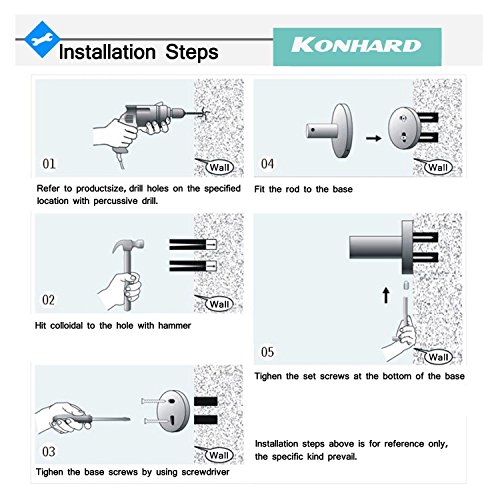 Installation Steps

KONHARD

01

Wall

Refer to productsize, drill holes on the specified location with percussive drill.

02

Wall

Hit colloidal to the hole with hammer

03

Wall

Tighen the base screws by using screwdriver

04

Wall

Fit the rod to the base

05

Wall

Tighen the set screws at the bottom of the base

Installation steps above is for reference only, the specific kind prevail.