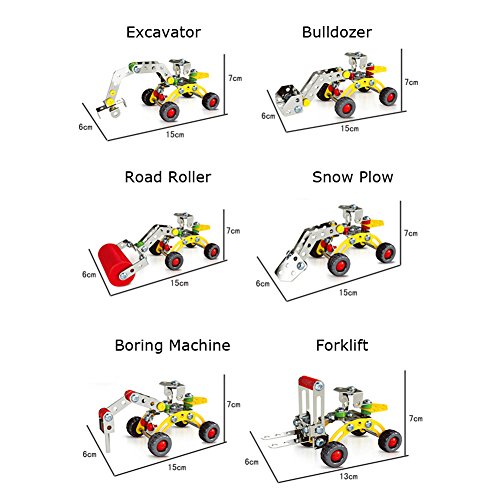 Excavator

7cm
6cm
15cm

Bulldozer

7cm
6cm
15cm

Road Roller

7cm
6cm
15cm

Snow Plow

7cm
6cm
15cm

Boring Machine

7cm
6cm
15cm

Forklift

7cm
6cm
13cm