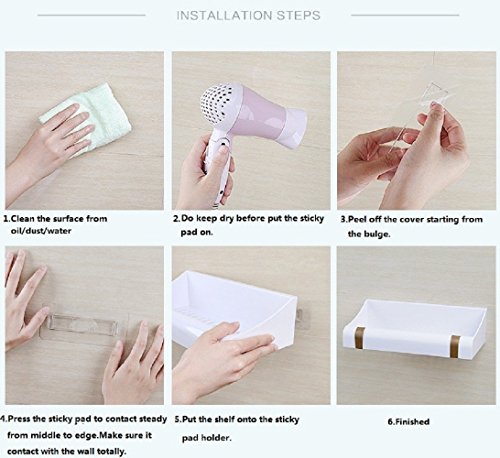 INSTALLATION STEPS

1.Clean the surface from oil/dust/water

2.Do keep dry before put the sticky pad on.

3.Peel off the cover starting from the bulge.

4.Press the sticky pad to contact steady from middle to edge.Make sure it contact with the wall totally.

5.Put the shelf onto the sticky pad holder.

6.Finished