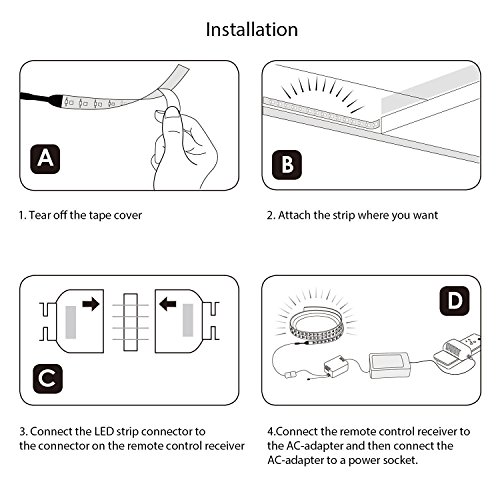 Installation

A

B

1. Tear off the tape cover

2. Attach the strip where you want

C

D

3. Connect the LED strip connector to the connector on the remote control receiver

4.Connect the remote control receiver to the AC-adapter and then connect the AC-adapter to a power socket.