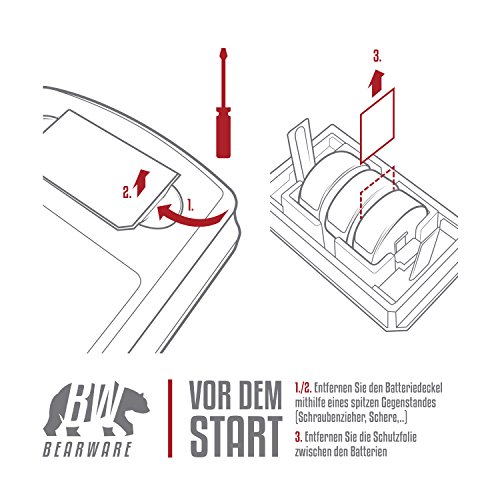 3.

2.

1.

BW
BEARWARE

VOR DEM START

1./2. Entfernen Sie den Batteriedeckel mithilfe eines spitzen Gegenstandes (Schraubenzieher, Schere,..)

3. Entfernen Sie die Schutzfolie zwischen den Batterien