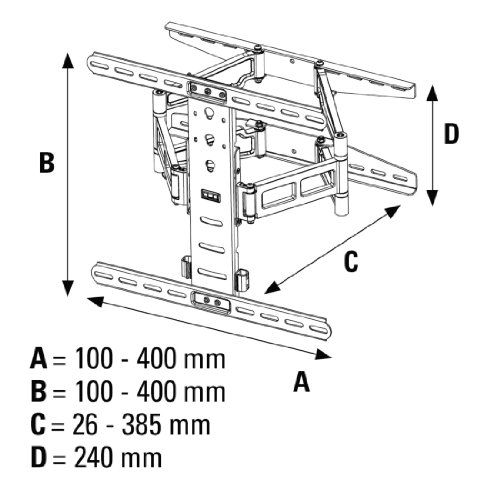 B

D

C

A

A = 100 - 400 mm
B = 100 - 400 mm
C = 26 - 385 mm
D = 240 mm