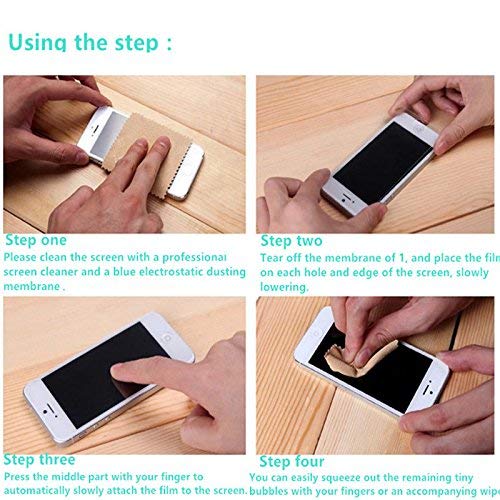 Using the step :

Step one
Please clean the screen with a professional screen cleaner and a blue electrostatic dusting membrane .

Step two
Tear off the membrane of 1, and place the film on each hole and edge of the screen, slowly lowering.

Step three
Press the middle part with your finger to automatically slowly attach the film to the screen.

Step four
You can easily squeeze out the remaining tiny bubbles with your fingers or an accompanying wipe