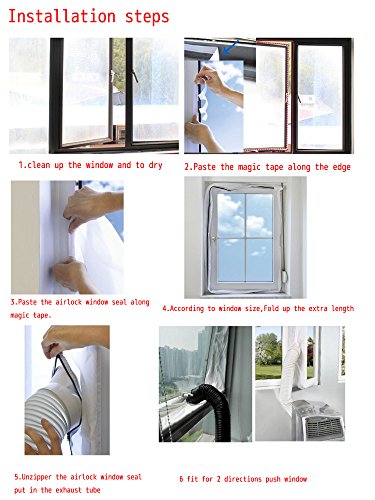 Installation steps

1.clean up the window and to dry

2.Paste the magic tape along the edge

3.Paste the airlock window seal along magic tape.

4.According to window size,Fold up the extra length

5.Unzipper the airlock window seal put in the exhaust tube

6 fit for 2 directions push window