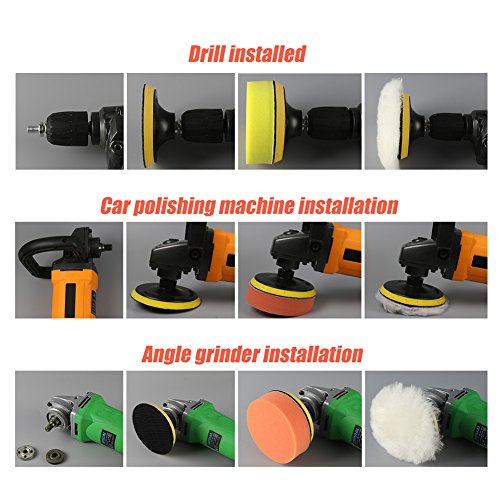 Drill installed

Car polishing machine installation

Angle grinder installation