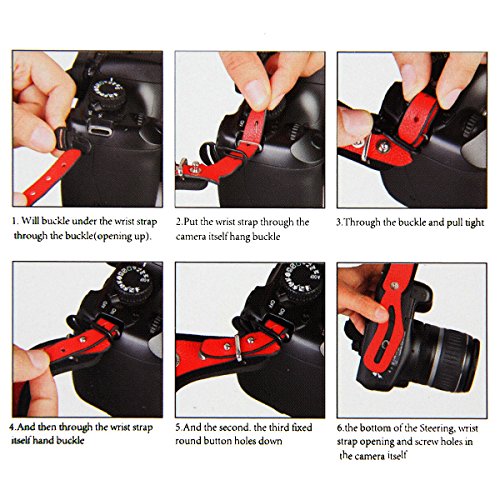 1. Will buckle under the wrist strap through the buckle(opening up).

2.Put the wrist strap through the camera itself hang buckle

3.Through the buckle and pull tight

4.And then through the wrist strap itself hand buckle

5.And the second. the third fixed round button holes down

6.the bottom of the Steering, wrist strap opening and screw holes in the camera itself