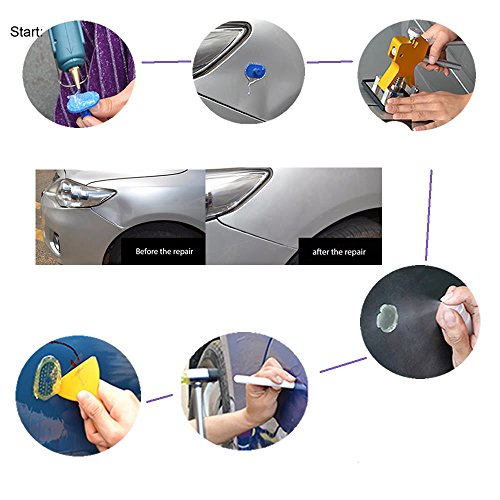 Start:

Before the repair

after the repair