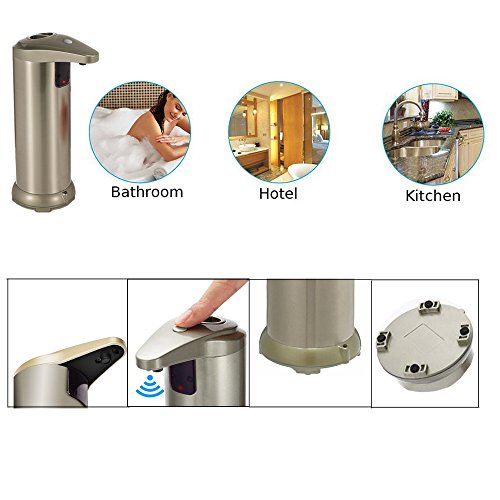 Bathroom

Hotel

Kitchen