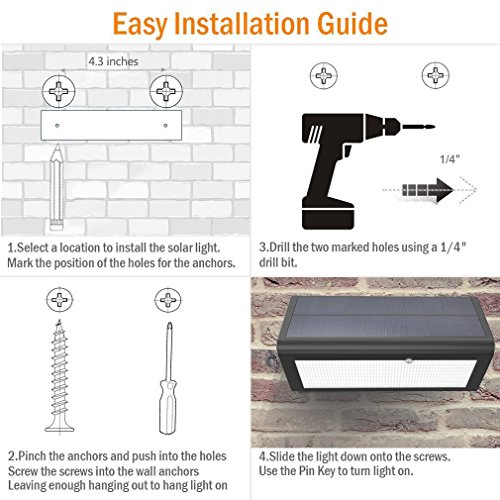 Easy Installation Guide

4.3 inches

1.Select a location to install the solar light. Mark the position of the holes for the anchors.

1/4"

3.Drill the two marked holes using a 1/4" drill bit.

2.Pinch the anchors and push into the holes
Screw the screws into the wall anchors
Leaving enough hanging out to hang light on

4.Slide the light down onto the screws.
Use the Pin Key to turn light on.